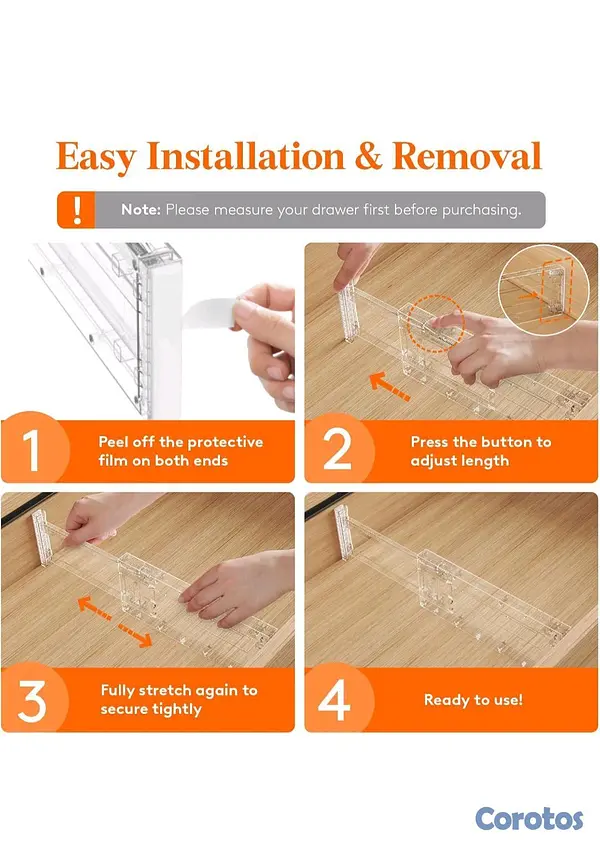 Easy Installation & Removal

!

Note: Please measure your drawer first before purchasing.

1

Peel off the protective film on both ends

2

Press the button to adjust length

3

Fully stretch again to secure tightly

4

Ready to use!

Corotos